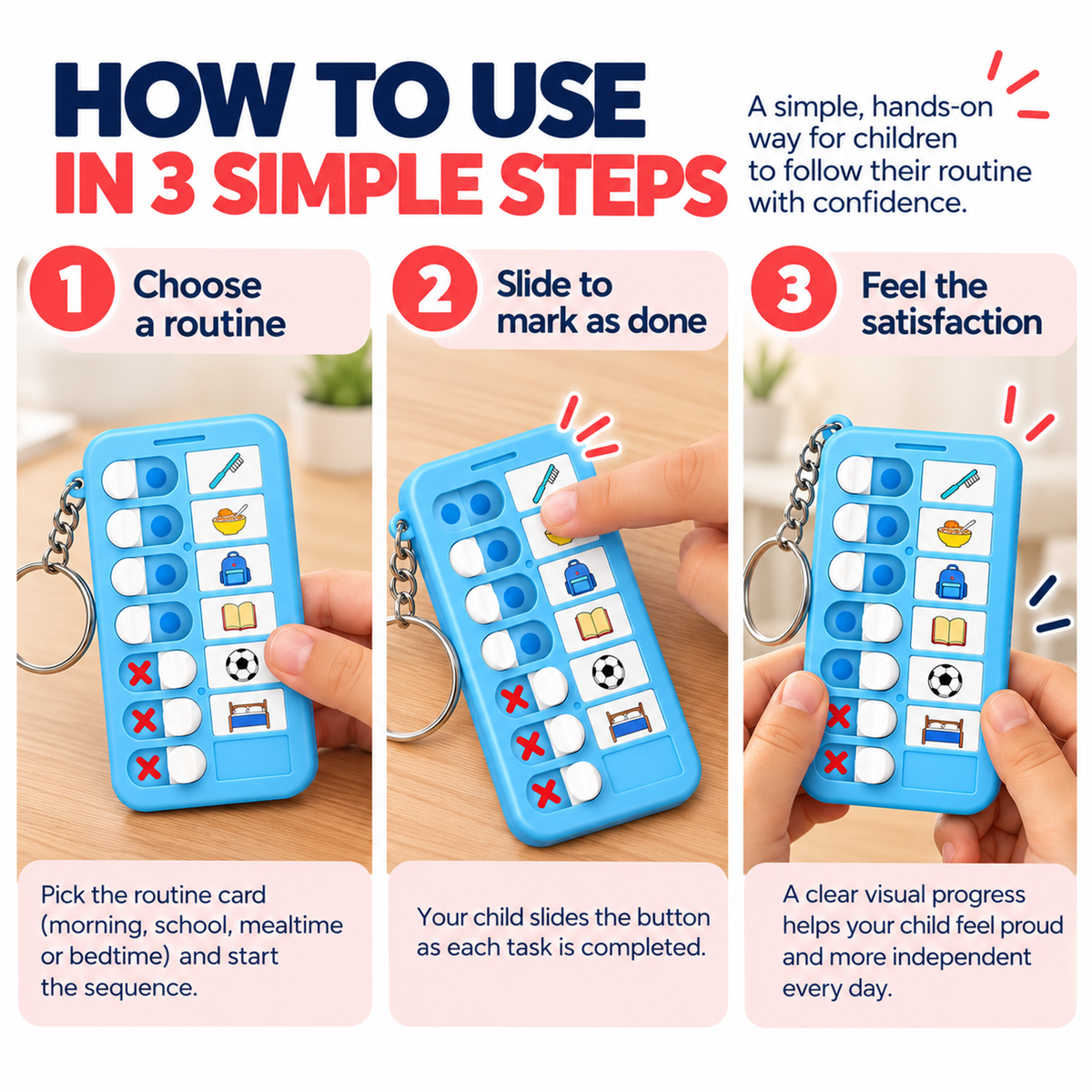 HOW TO USE
IN 3 SIMPLE STEPS

A simple, hands-on way for children to follow their routine with confidence.

1
Choose a routine

Pick the routine card (morning, school, mealtime or bedtime) and start the sequence.

2
Slide to mark as done

Your child slides the button as each task is completed.

3
Feel the satisfaction

A clear visual progress helps your child feel proud and more independent every day.